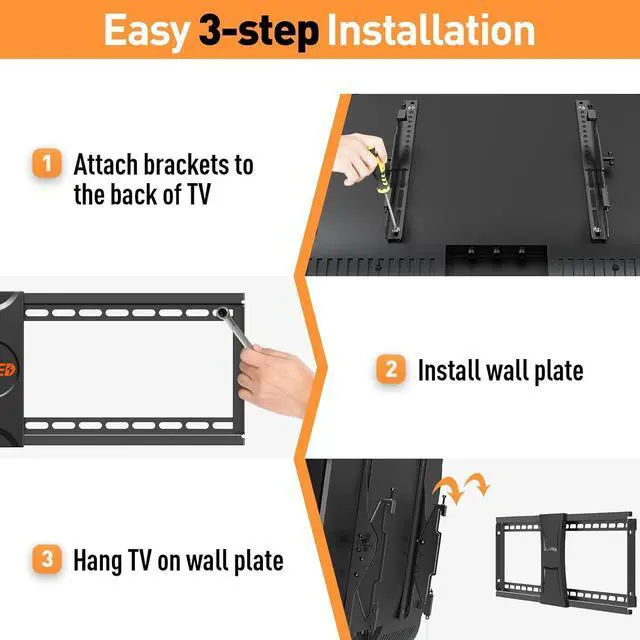 Easy 3-step Installation

1 Attach brackets to the back of TV

2 Install wall plate

3 Hang TV on wall plate