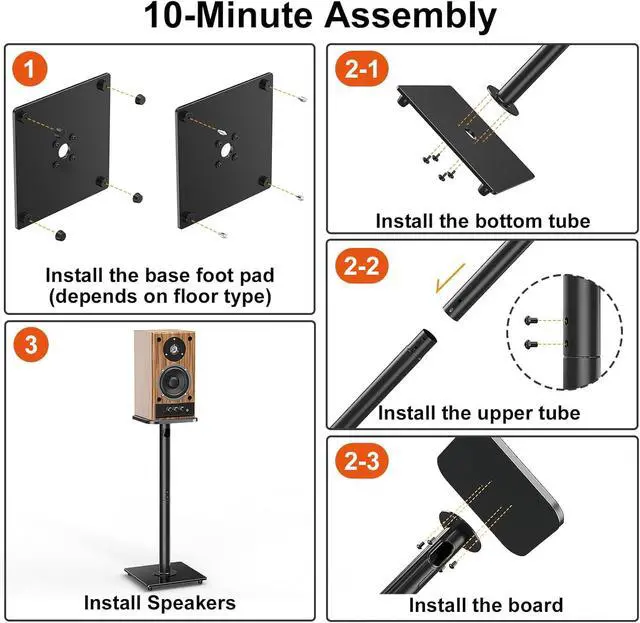 10-Minute Assembly

1

Install the base foot pad (depends on floor type)

2-1

Install the bottom tube

2-2

Install the upper tube

3

Install Speakers

2-3

Install the board