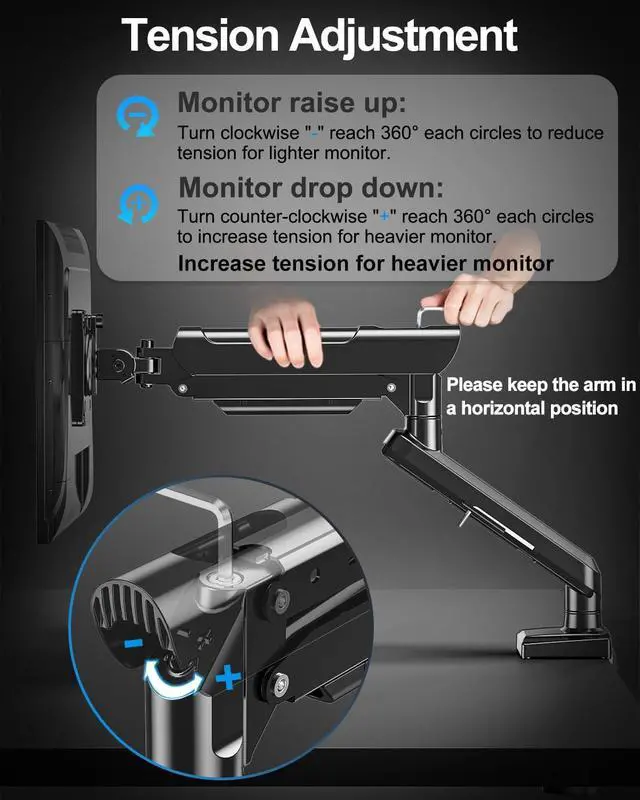 Tension Adjustment

Monitor raise up:
Turn clockwise "-" reach 360° each circles to reduce tension for lighter monitor.

Monitor drop down:
Turn counter-clockwise "+" reach 360° each circles to increase tension for heavier monitor.

Increase tension for heavier monitor

Please keep the arm in a horizontal position

-

+