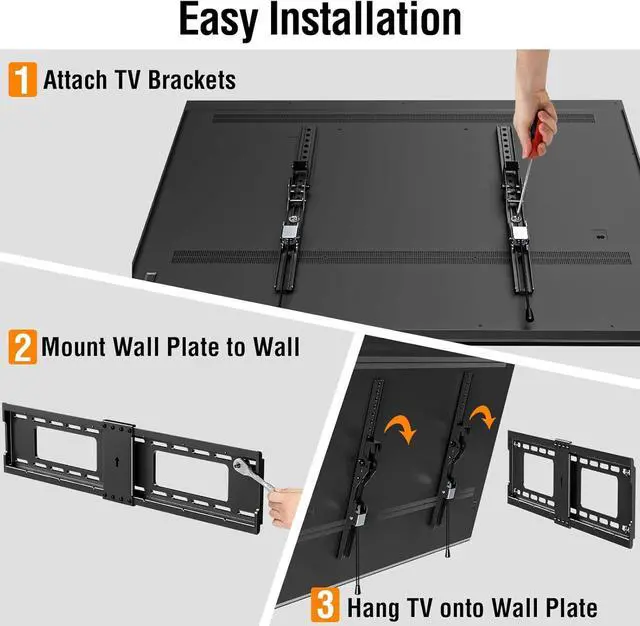 Easy Installation

1 Attach TV Brackets

2 Mount Wall Plate to Wall

3 Hang TV onto Wall Plate