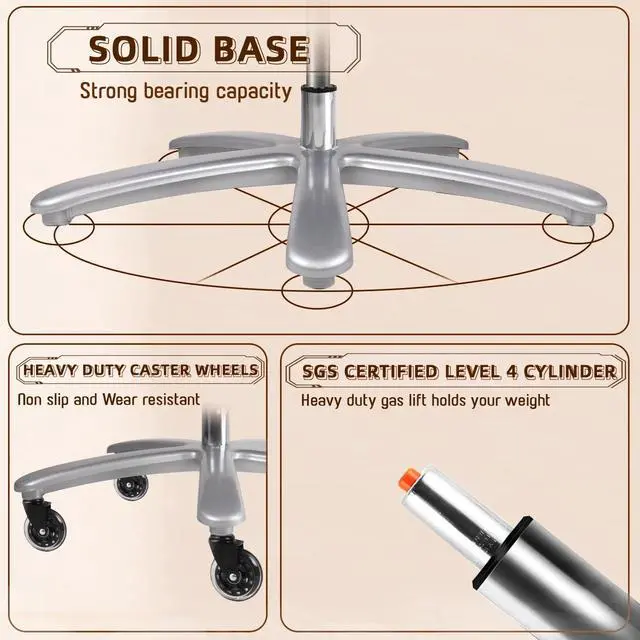 SOLID BASE

Strong bearing capacity

HEAVY DUTY CASTER WHEELS

Non slip and Wear resistant

SGS CERTIFIED LEVEL 4 CYLINDER

Heavy duty gas lift holds your weight