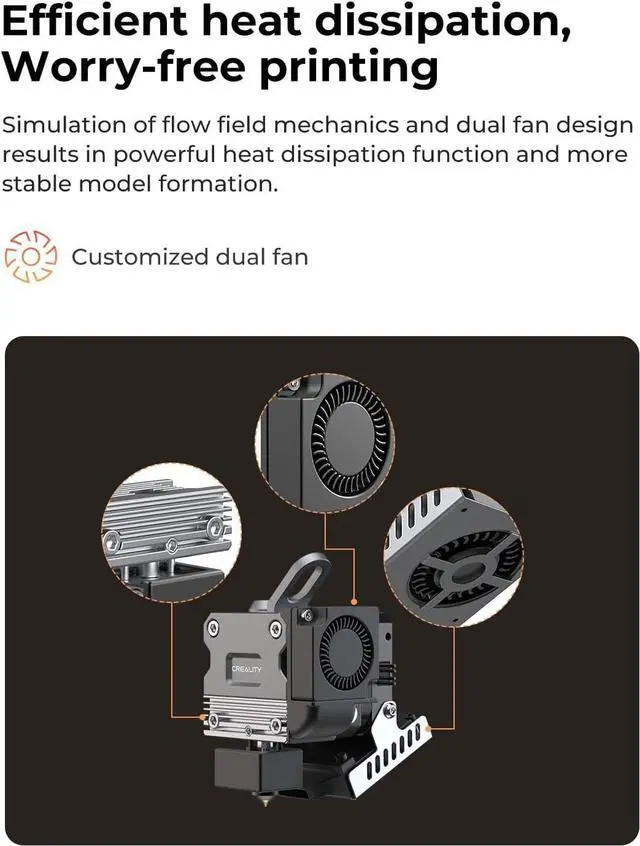 Efficient heat dissipation, Worry-free printing

Simulation of flow field mechanics and dual fan design results in powerful heat dissipation function and more stable model formation.

Customized dual fan

CREALITY