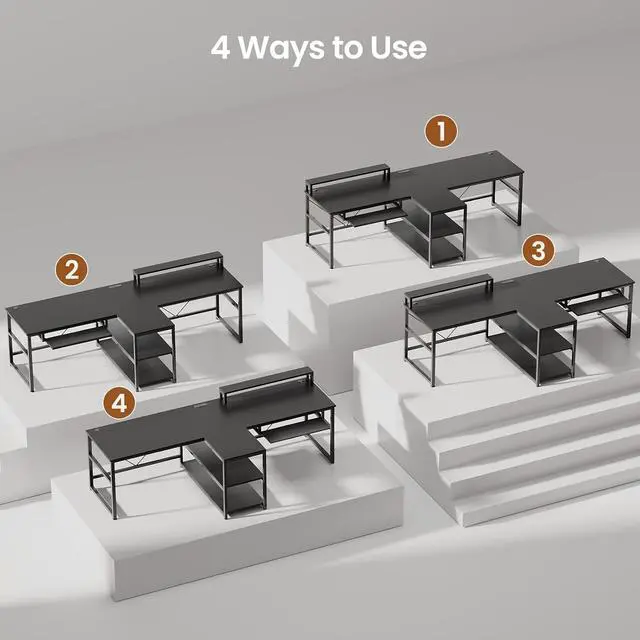 4 Ways to Use

1

2

3

4