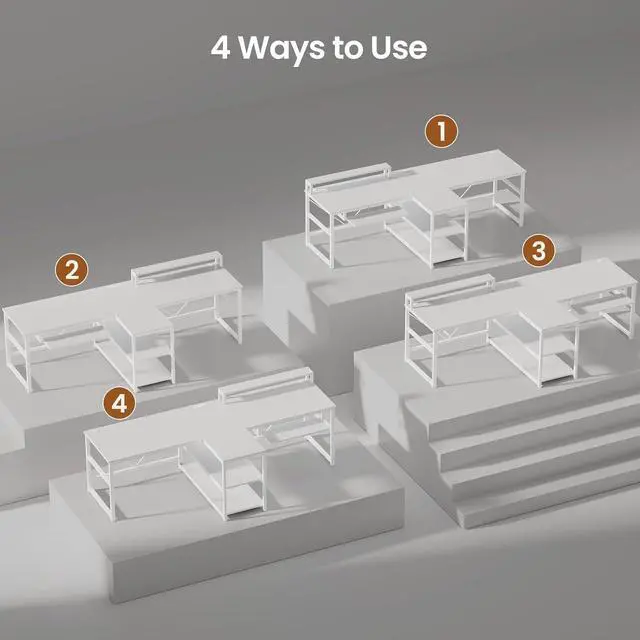 4 Ways to Use

1

2

3

4