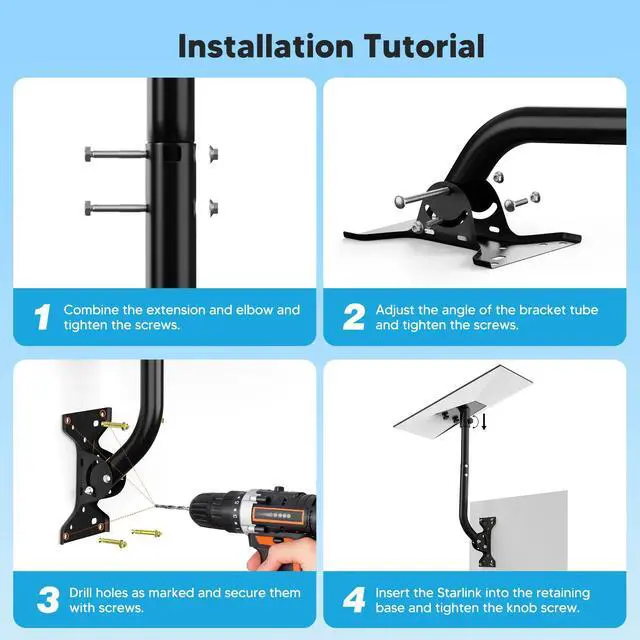 Installation Tutorial

1 Combine the extension and elbow and tighten the screws.

2 Adjust the angle of the bracket tube and tighten the screws.

3 Drill holes as marked and secure them with screws.

4 Insert the Starlink into the retaining base and tighten the knob screw.