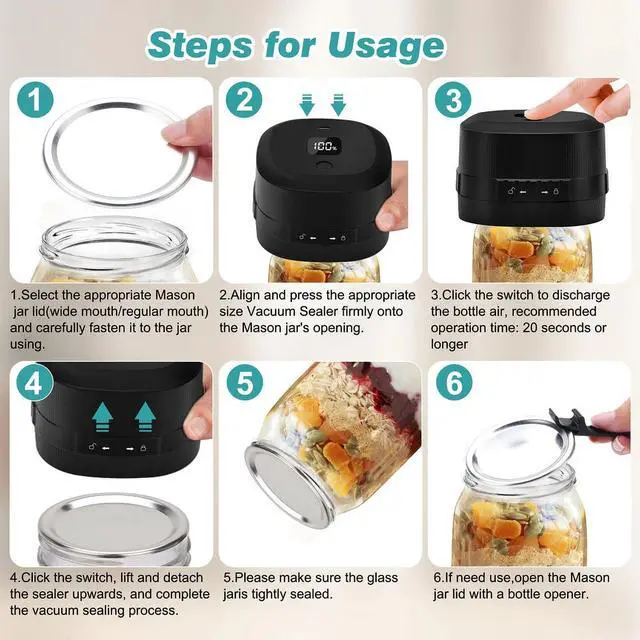 Steps for Usage

1

1.Select the appropriate Mason jar lid(wide mouth/regular mouth) and carefully fasten it to the jar using.

2

100%

2.Align and press the appropriate size Vacuum Sealer firmly onto the Mason jar's opening.

3

3.Click the switch to discharge the bottle air, recommended operation time: 20 seconds or longer

4

4.Click the switch, lift and detach the sealer upwards, and complete the vacuum sealing process.

5

5.Please make sure the glass jaris tightly sealed.

6

6.If need use,open the Mason jar lid with a bottle opener.