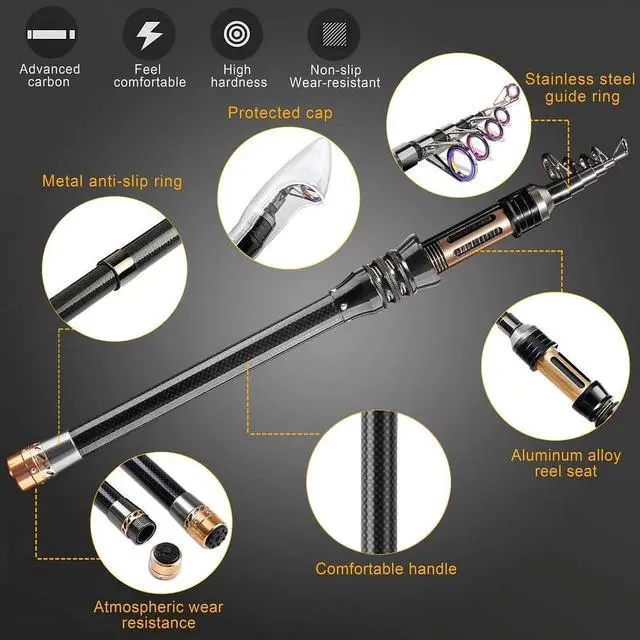 Advanced carbon

Feel comfortable

High hardness

Non-slip Wear-resistant

Stainless steel guide ring

Protected cap

Metal anti-slip ring

Aluminum alloy reel seat

Comfortable handle

Atmospheric wear resistance