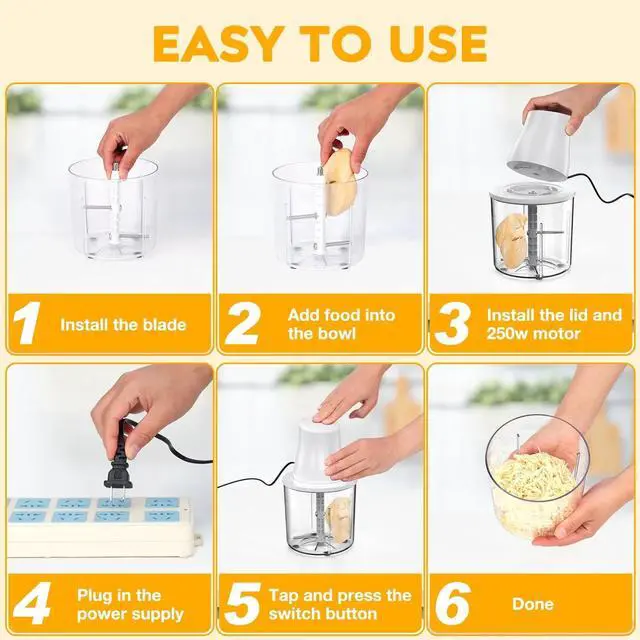 EASY TO USE

1 Install the blade

2 Add food into the bowl

3 Install the lid and 250w motor

4 Plug in the power supply

5 Tap and press the switch button

6 Done