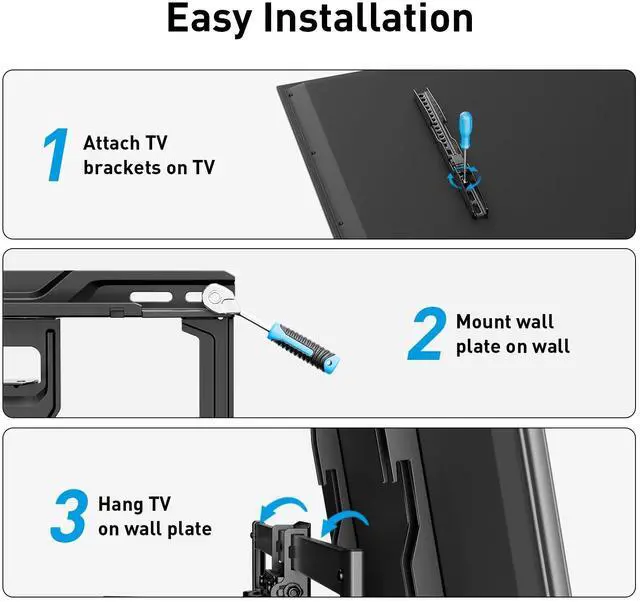 Easy Installation

1 Attach TV brackets on TV

2 Mount wall plate on wall

3 Hang TV on wall plate