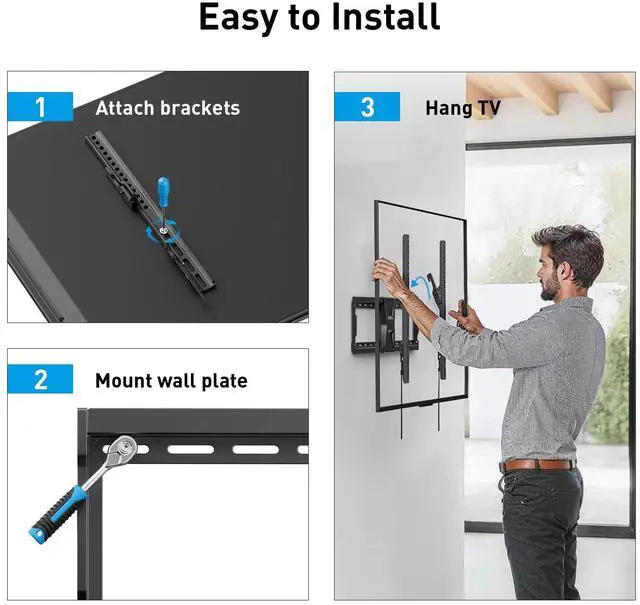 Easy to Install

1 Attach brackets

2 Mount wall plate

3 Hang TV