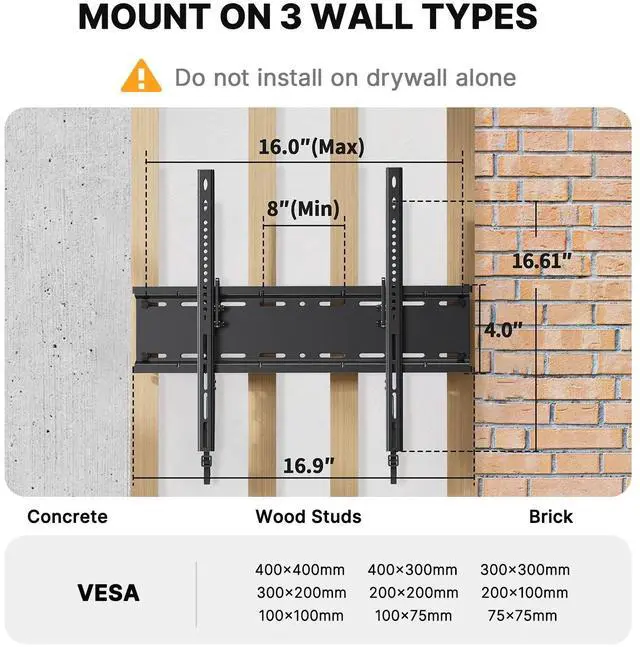 MOUNT ON 3 WALL TYPES

Do not install on drywall alone

16.0"(Max)

8"(Min)

16.61"

4.0"

16.9"

Concrete

Wood Studs

Brick

VESA

400×400mm 400×300mm 300×300mm
300×200mm 200×200mm 200×100mm
100×100mm 100×75mm 75×75mm