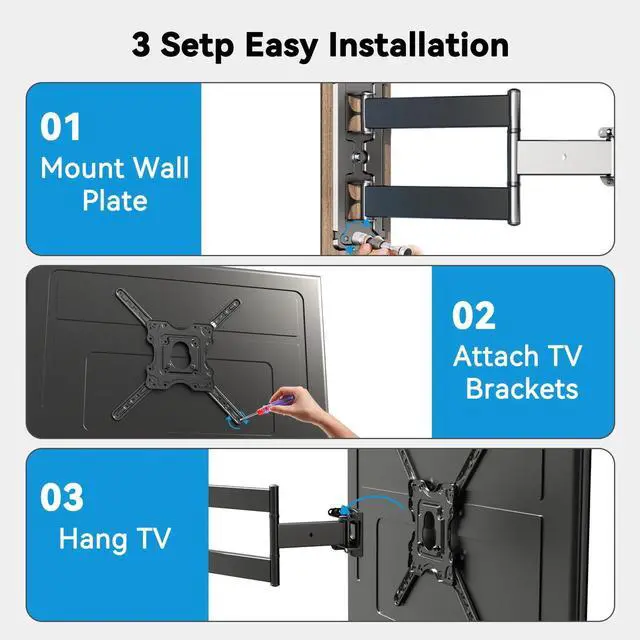 3 Setp Easy Installation

01
Mount Wall Plate

02
Attach TV Brackets

03
Hang TV