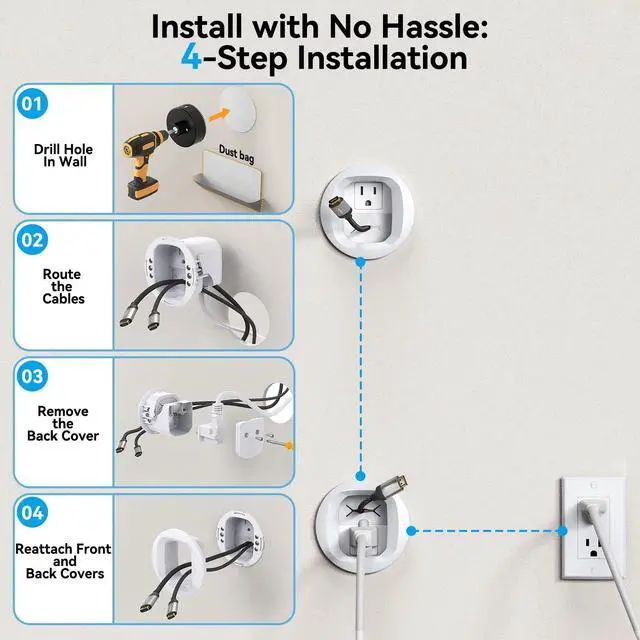 Install with No Hassle:
4-Step Installation

01
Drill Hole In Wall

Dust bag

02
Route the Cables

03
Remove the Back Cover

04
Reattach Front and Back Covers