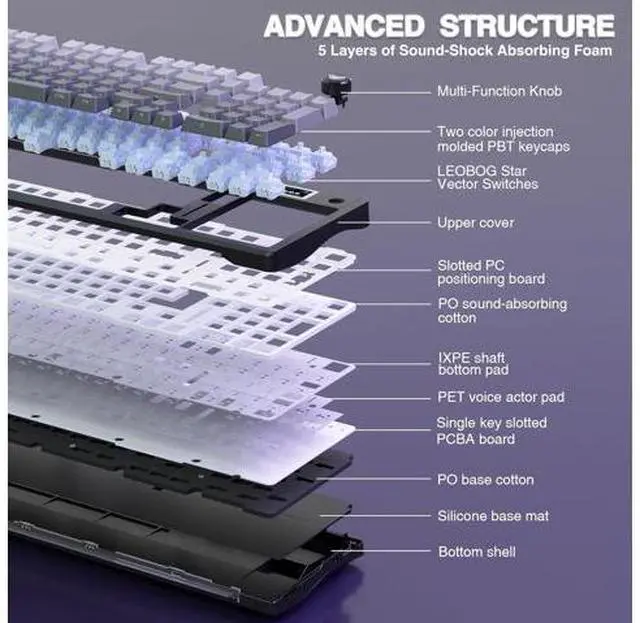 ADVANCED STRUCTURE
5 Layers of Sound-Shock Absorbing Foam

Multi-Function Knob

Two color injection molded PBT keycaps

LEOBOG Star Vector Switches

Upper cover

Slotted PC positioning board

PO sound-absorbing cotton

IXPE shaft bottom pad

PET voice actor pad

Single key slotted PCBA board

PO base cotton

Silicone base mat

Bottom shell