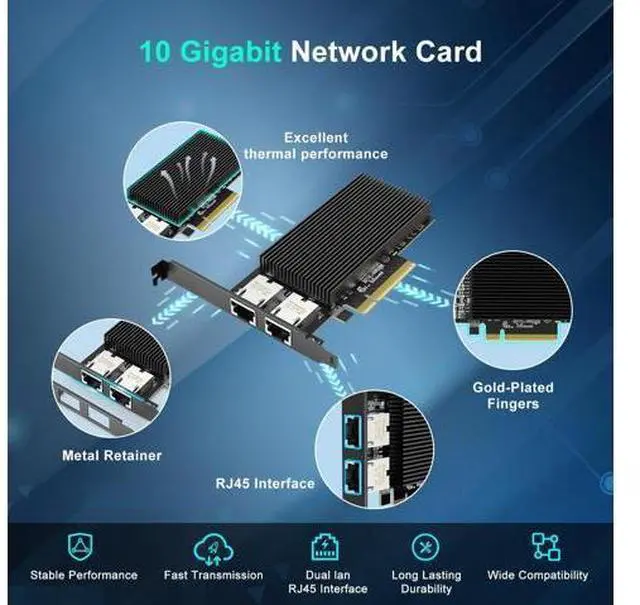 10 Gigabit Network Card

Excellent thermal performance

Gold-Plated Fingers

Metal Retainer

RJ45 Interface

Stable Performance

Fast Transmission

Dual lan RJ45 Interface

Long Lasting Durability

Wide Compatibility