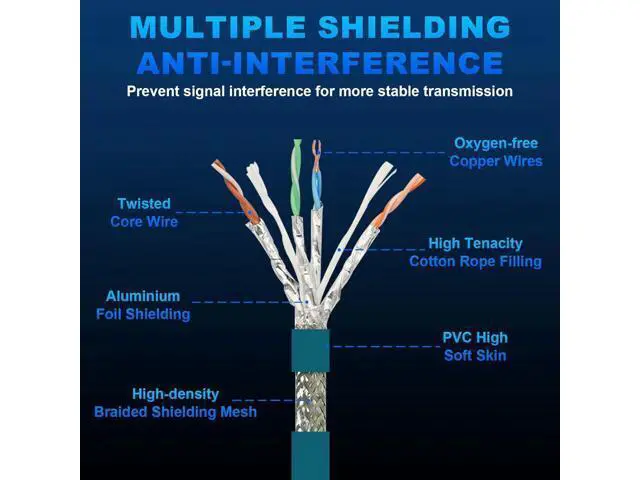 MULTIPLE SHIELDING
ANTI-INTERFERENCE

Prevent signal interference for more stable transmission

Oxygen-free
Copper Wires

Twisted
Core Wire

High Tenacity
Cotton Rope Filling

Aluminium
Foil Shielding

PVC High
Soft Skin

High-density
Braided Shielding Mesh