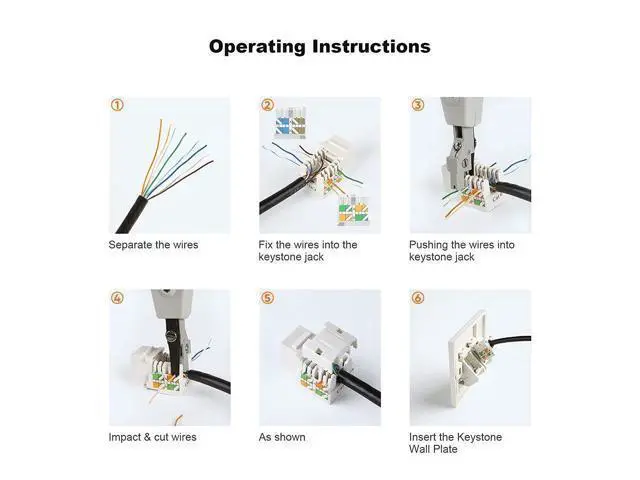 Operating Instructions

①

Separate the wires

②

Fix the wires into the keystone jack

③

Pushing the wires into keystone jack

④

Impact & cut wires

⑤

As shown

⑥

Insert the Keystone Wall Plate