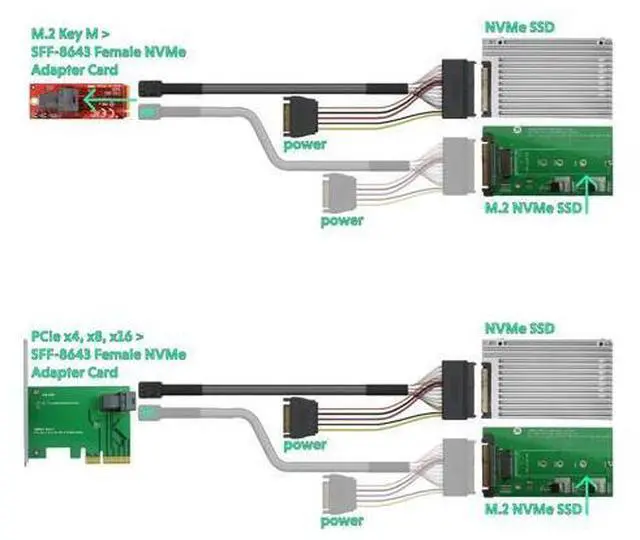 M.2 Key M > SFF-8643 Female NVMe Adapter Card

NVMe SSD

power

power

M.2 NVMe SSD

PCIe x4, x8, x16 > SFF-8643 Female NVMe Adapter Card

NVMe SSD

power

power

M.2 NVMe SSD