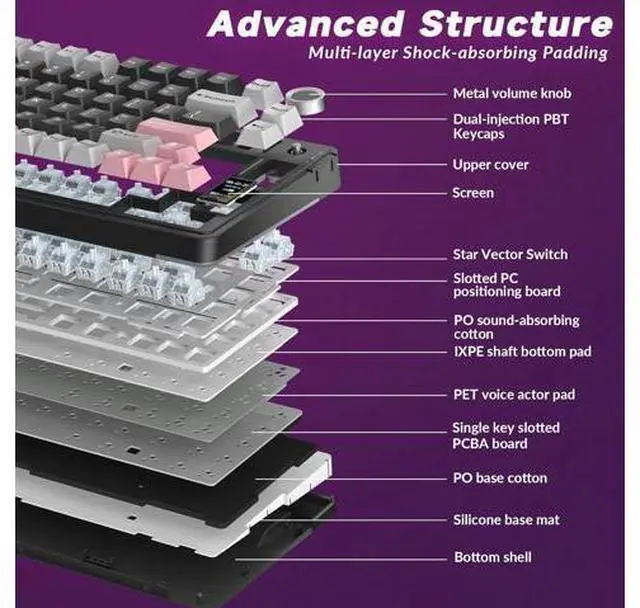 Advanced Structure
Multi-layer Shock-absorbing Padding

Metal volume knob

Dual-injection PBT Keycaps

Upper cover

Screen

Star Vector Switch

Slotted PC positioning board

PO sound-absorbing cotton

IXPE shaft bottom pad

PET voice actor pad

Single key slotted PCBA board

PO base cotton

Silicone base mat

Bottom shell