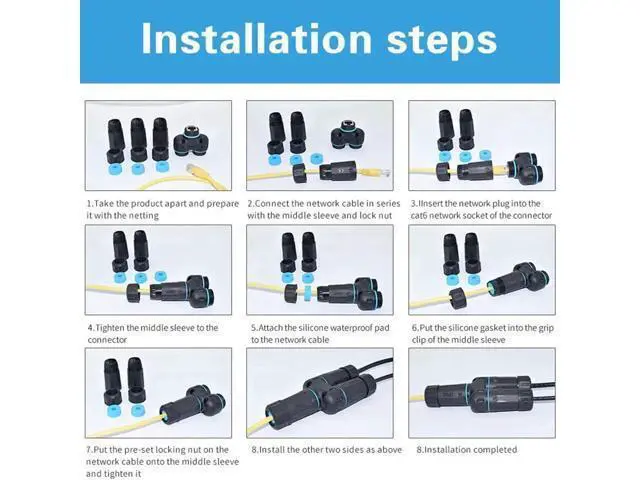 Installation steps

1.Take the product apart and prepare it with the netting

2.Connect the network cable in series with the middle sleeve and lock nut

3.IInsert the network plug into the cat6 network socket of the connector

4.Tighten the middle sleeve to the connector

5.Attach the silicone waterproof pad to the network cable

6.Put the silicone gasket into the grip clip of the middle sleeve

7.Put the pre-set locking nut on the network cable onto the middle sleeve and tighten it

8.Install the other two sides as above

8.Installation completed