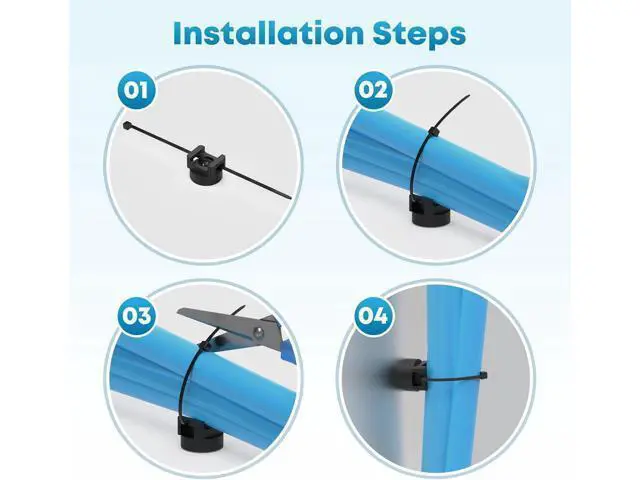 Installation Steps

01

02

03

04