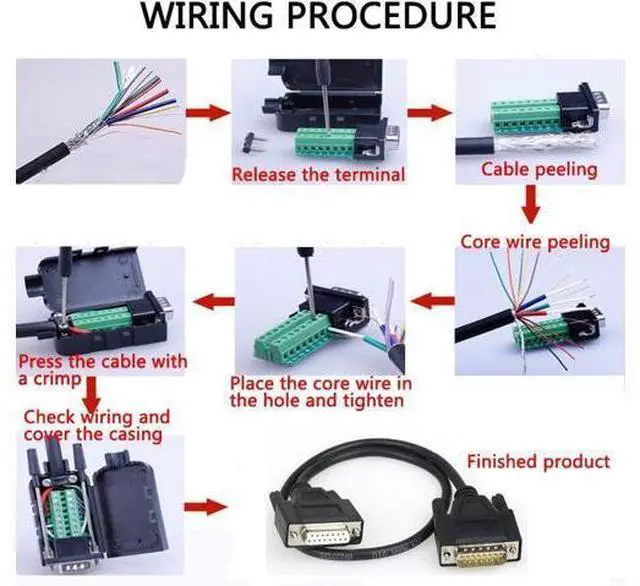 WIRING PROCEDURE

Release the terminal

Cable peeling

Core wire peeling

Place the core wire in the hole and tighten

Press the cable with a crimp

Check wiring and cover the casing

Finished product