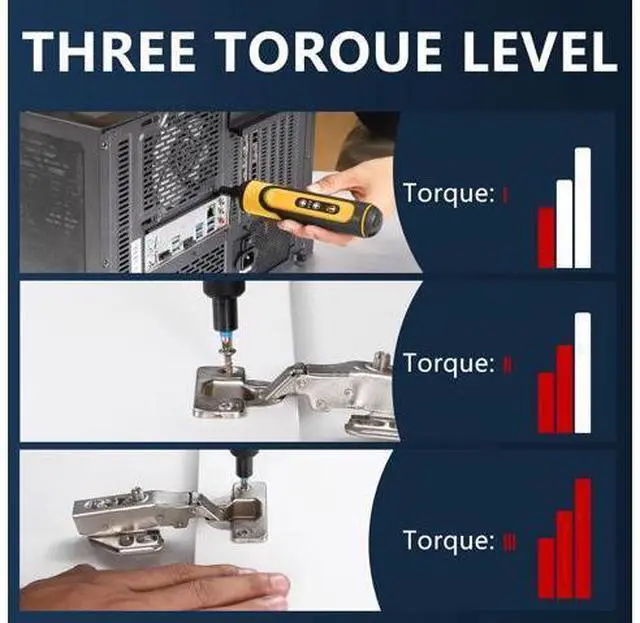 THREE TOROUE LEVEL

Torque: I

Torque: II

Torque: III