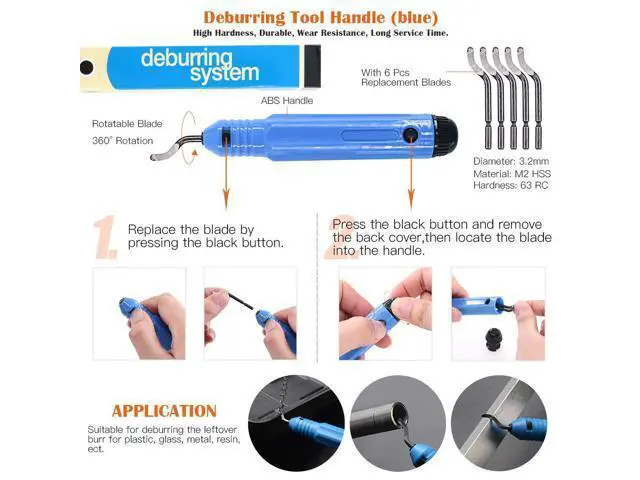 Deburring Tool Handle (blue)
High Hardness, Durable, Wear Resistance, Long Service Time.

deburring system

With 6 Pcs Replacement Blades

ABS Handle

Rotatable Blade
360° Rotation

Diameter: 3.2mm
Material: M2 HSS
Hardness: 63 RC

1. Replace the blade by pressing the black button.

2. Press the black button and remove the back cover,then locate the blade into the handle.

APPLICATION

Suitable for deburring the leftover burr for plastic, glass, metal, resin, ect.