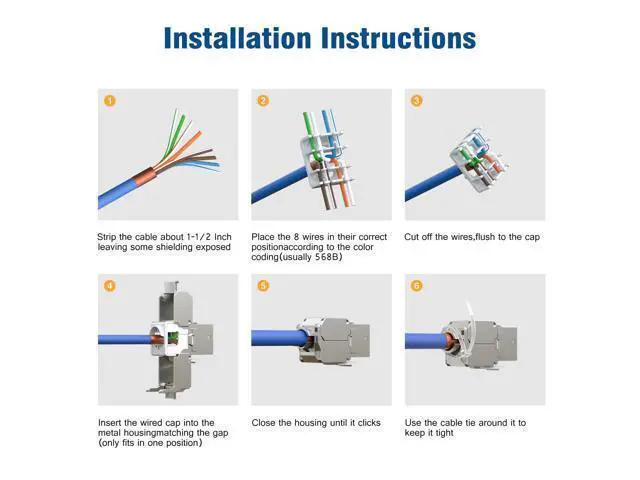 Installation Instructions

1

Strip the cable about 1-1/2 Inch leaving some shielding exposed

2

Place the 8 wires in their correct positionaccording to the color coding(usually 568B)

3

Cut off the wires,flush to the cap

4

Insert the wired cap into the metal housingmatching the gap (only fits in one position)

5

Close the housing until it clicks

6

Use the cable tie around it to keep it tight