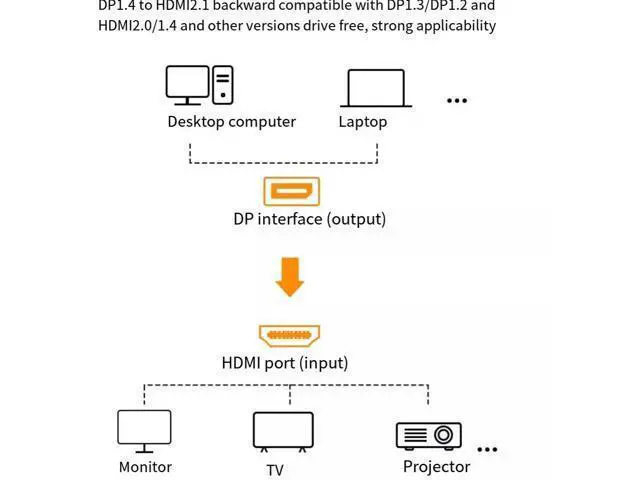 DP1.4 to HDMI2.1 backward compatible with DP1.3/DP1.2 and HDMI2.0/1.4 and other versions drive free, strong applicability

Desktop computer

Laptop

...

DP interface (output)

HDMI port (input)

Monitor

TV

Projector

...