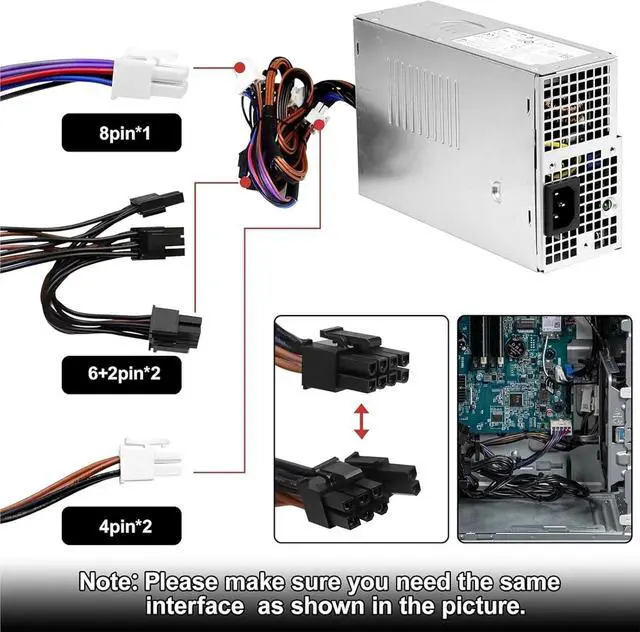 8pin*1

6+2pin*2

4pin*2

Note: Please make sure you need the same interface as shown in the picture.