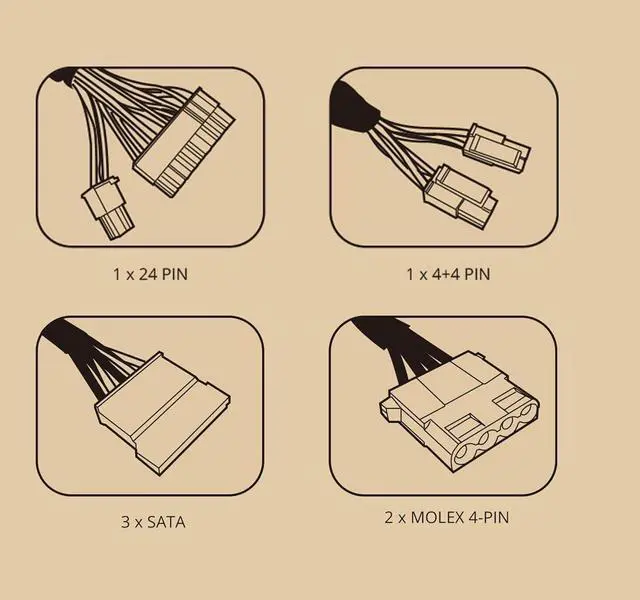 1 x 24 PIN

1 x 4+4 PIN

3 x SATA

2 x MOLEX 4-PIN