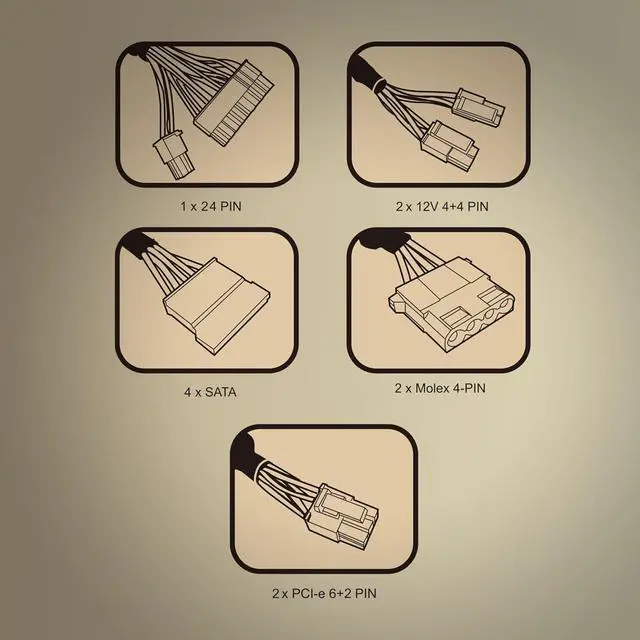 1 x 24 PIN

2 x 12V 4+4 PIN

4 x SATA

2 x Molex 4-PIN

2 x PCI-e 6+2 PIN