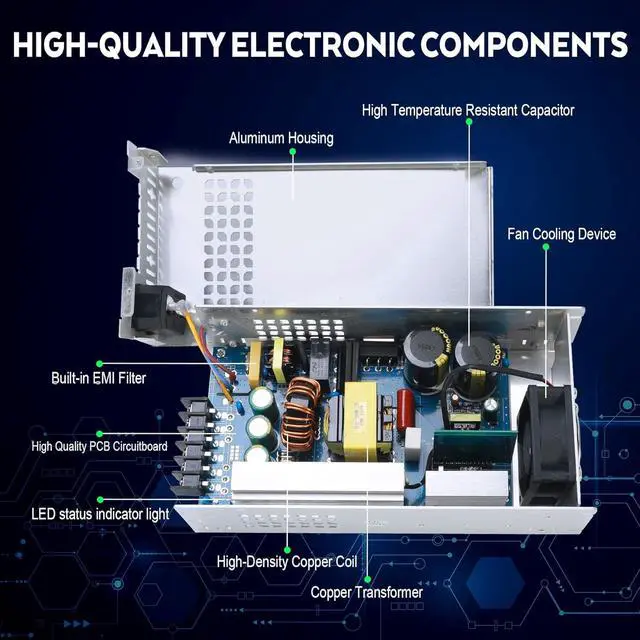 HIGH-QUALITY ELECTRONIC COMPONENTS

High Temperature Resistant Capacitor

Aluminum Housing

Fan Cooling Device

Built-in EMI Filter

High Quality PCB Circuitboard

LED status indicator light

High-Density Copper Coil

Copper Transformer