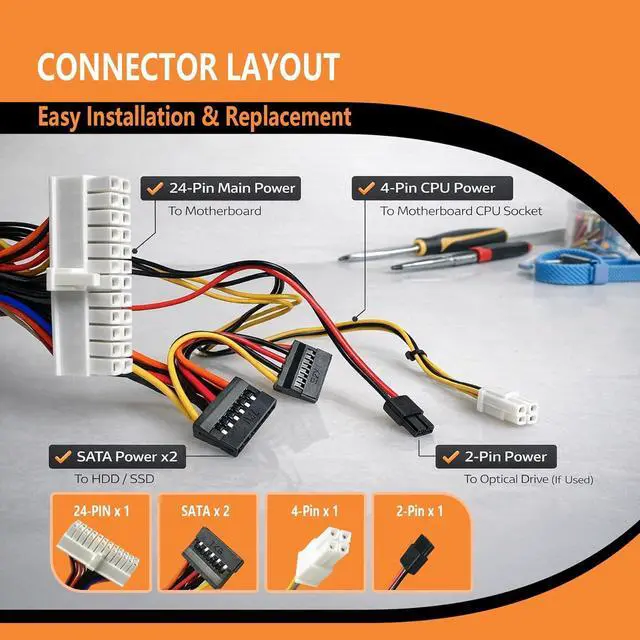 CONNECTOR LAYOUT

Easy Installation & Replacement

24-Pin Main Power
To Motherboard

4-Pin CPU Power
To Motherboard CPU Socket

SATA Power x2
To HDD / SSD

2-Pin Power
To Optical Drive (If Used)

24-PIN x 1

SATA x 2

4-Pin x 1

2-Pin x 1