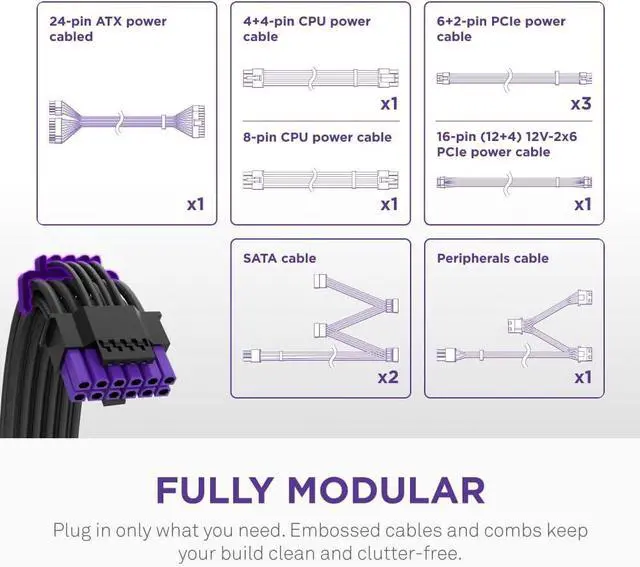 24-pin ATX power cabled

x1

4+4-pin CPU power cable

x1

8-pin CPU power cable

x1

6+2-pin PCIe power cable

x3

16-pin (12+4) 12V-2x6 PCIe power cable

x1

SATA cable

x2

Peripherals cable

x1

FULLY MODULAR

Plug in only what you need. Embossed cables and combs keep your build clean and clutter-free.