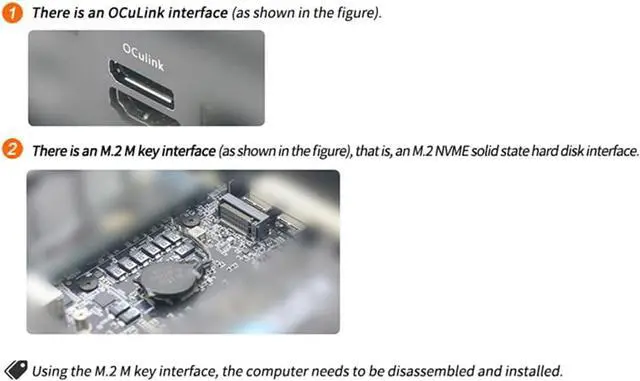 1 There is an OCuLink interface (as shown in the figure).

OCulink

2 There is an M.2 M key interface (as shown in the figure), that is, an M.2 NVME solid state hard disk interface.

Using the M.2 M key interface, the computer needs to be disassembled and installed.