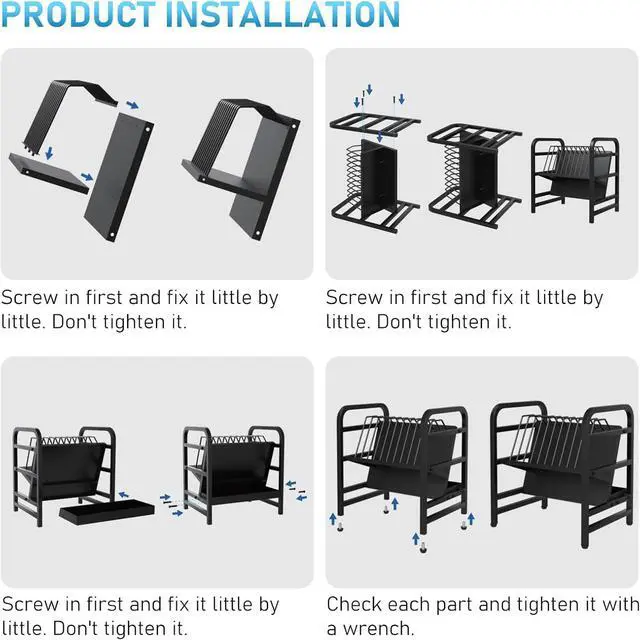 PRODUCT INSTALLATION

Screw in first and fix it little by little. Don't tighten it.

Screw in first and fix it little by little. Don't tighten it.

Screw in first and fix it little by little. Don't tighten it.

Check each part and tighten it with a wrench.