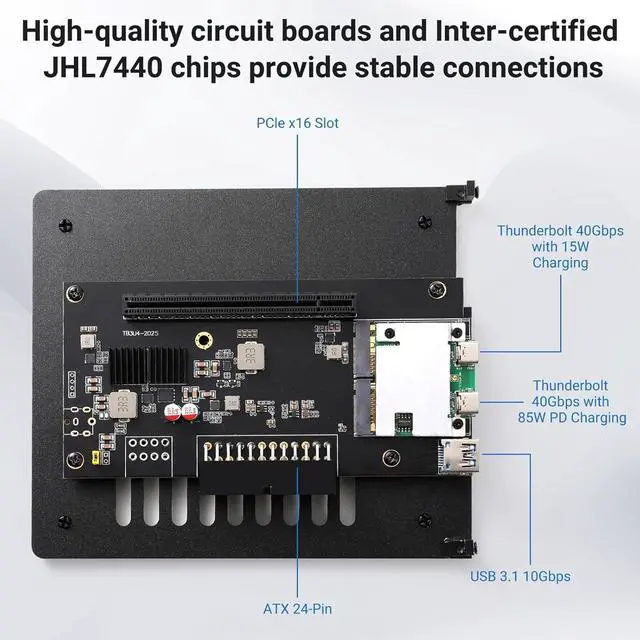 High-quality circuit boards and Inter-certified JHL7440 chips provide stable connections

PCIe x16 Slot

Thunderbolt 40Gbps with 15W Charging

TB3U4-2025

3R3

3R3

Thunderbolt 40Gbps with 85W PD Charging

USB 3.1 10Gbps

ATX 24-Pin