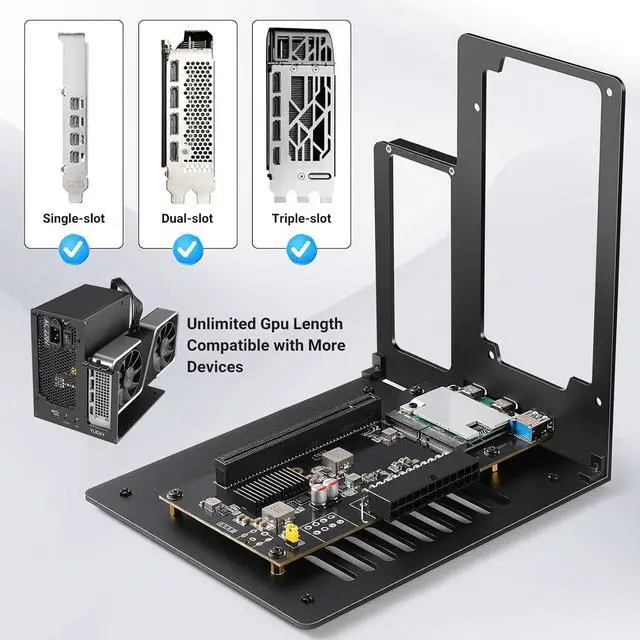 Single-slot

Dual-slot

Triple-slot

Unlimited Gpu Length Compatible with More Devices