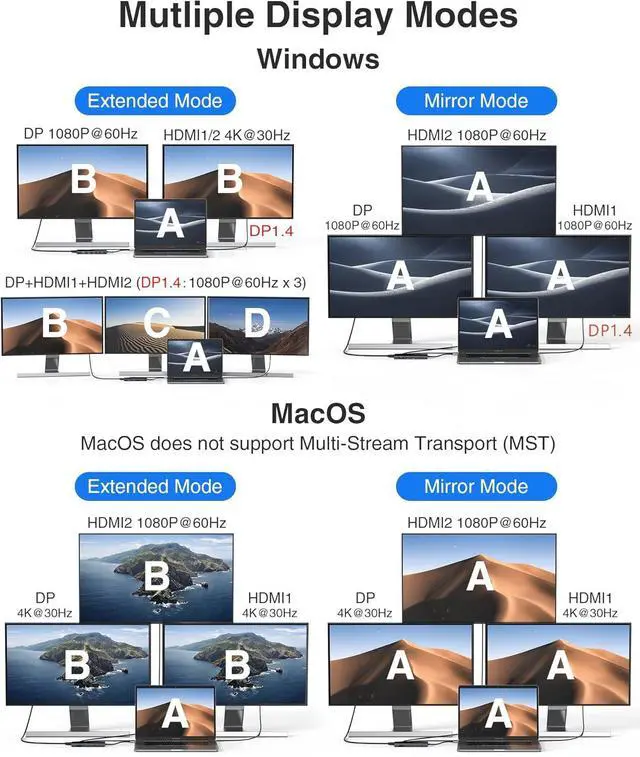 Mutliple Display Modes
Windows

Extended Mode

DP 1080P@60Hz
HDMI1/2 4K@30Hz
B
B
A
DP1.4

DP+HDMI1+HDMI2 (DP1.4: 1080P@60Hz x 3)
B
C
D
A

Mirror Mode

HDMI2 1080P@60Hz
A
DP
1080P@60Hz
HDMI1
1080P@60Hz
A
A
A
DP1.4

MacOS
MacOS does not support Multi-Stream Transport (MST)

Extended Mode

HDMI2 1080P@60Hz
B
DP
4K@30Hz
HDMI1
4K@30Hz
B
B
A

Mirror Mode

HDMI2 1080P@60Hz
A
DP
4K@30Hz
HDMI1
4K@30Hz
A
A
A