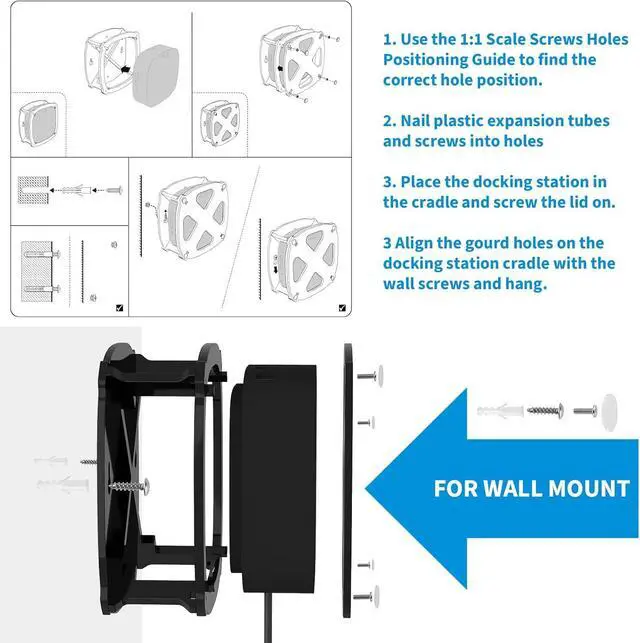 1. Use the 1:1 Scale Screws Holes Positioning Guide to find the correct hole position.

2. Nail plastic expansion tubes and screws into holes

3. Place the docking station in the cradle and screw the lid on.

3 Align the gourd holes on the docking station cradle with the wall screws and hang.

FOR WALL MOUNT