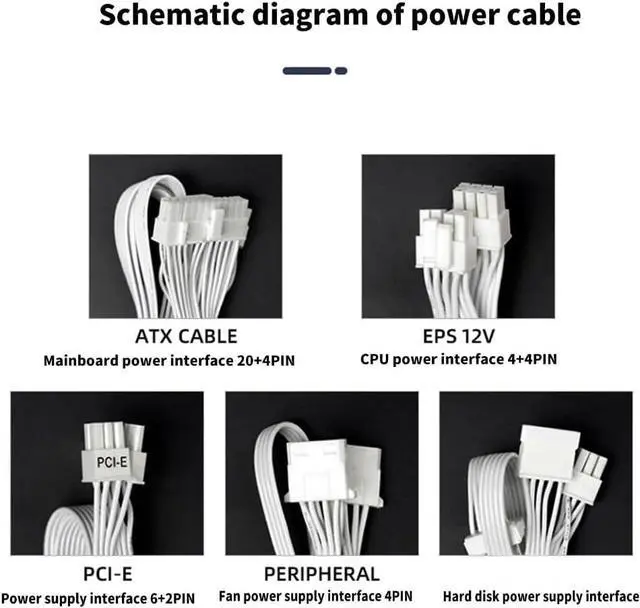 Schematic diagram of power cable

ATX CABLE
Mainboard power interface 20+4PIN

EPS 12V
CPU power interface 4+4PIN

PCI-E

PCI-E
Power supply interface 6+2PIN

PERIPHERAL
Fan power supply interface 4PIN

Hard disk power supply interface