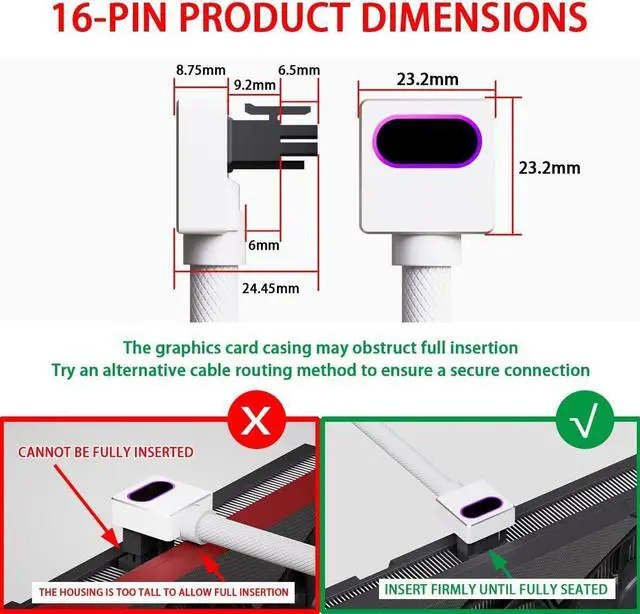 16-PIN PRODUCT DIMENSIONS

8.75mm
9.2mm
6.5mm
6mm
24.45mm
23.2mm
23.2mm

The graphics card casing may obstruct full insertion
Try an alternative cable routing method to ensure a secure connection

X
CANNOT BE FULLY INSERTED
THE HOUSING IS TOO TALL TO ALLOW FULL INSERTION

√
INSERT FIRMLY UNTIL FULLY SEATED