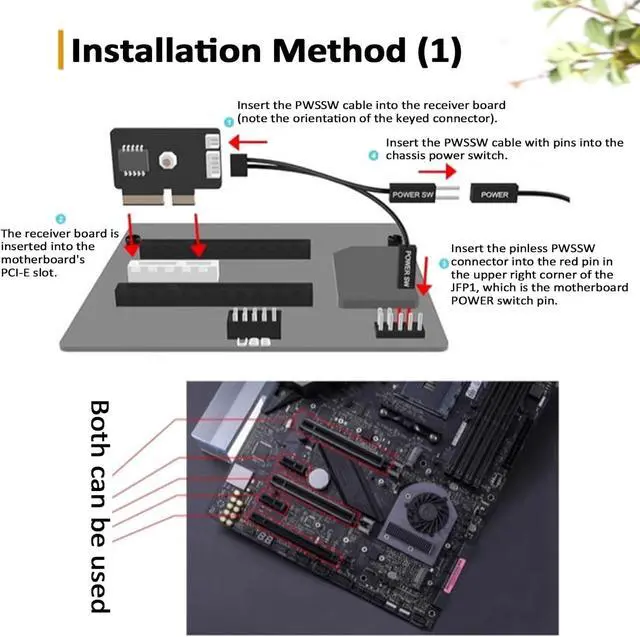 Installation Method (1)

1 Insert the PWSSW cable into the receiver board (note the orientation of the keyed connector).

4 Insert the PWSSW cable with pins into the chassis power switch.

POWER SW

POWER

2 The receiver board is inserted into the motherboard's PCI-E slot.

POWER SW

3 Insert the pinless PWSSW connector into the red pin in the upper right corner of the JFP1, which is the motherboard POWER switch pin.

USB

Both can be used