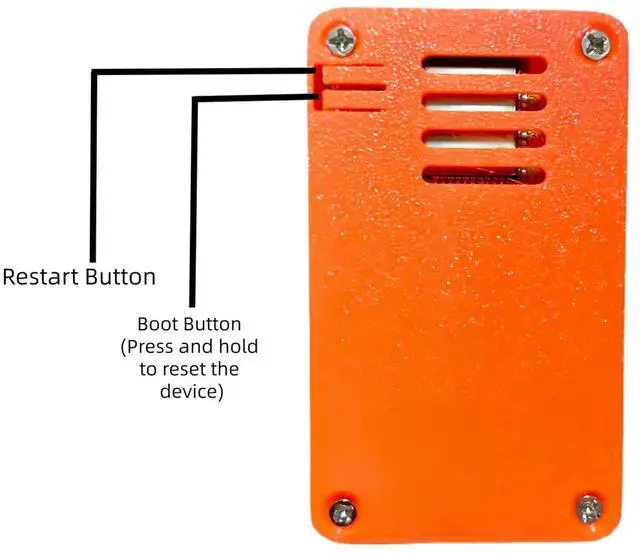 Restart Button

Boot Button
(Press and hold
to reset the
device)