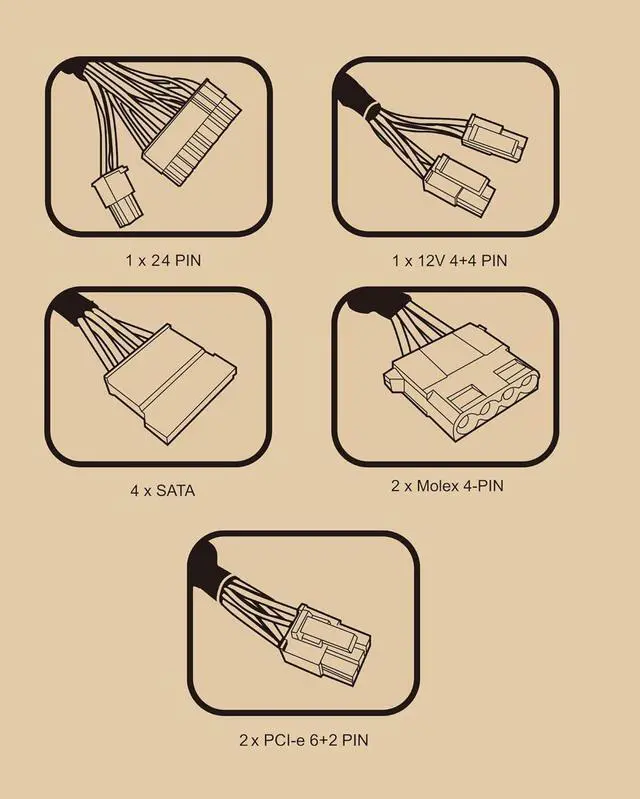 1 x 24 PIN

1 x 12V 4+4 PIN

4 x SATA

2 x Molex 4-PIN

2 x PCI-e 6+2 PIN