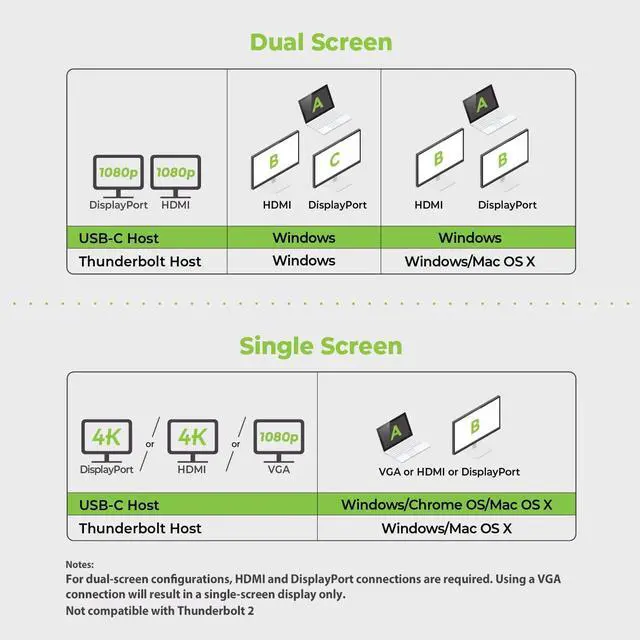 Dual Screen

1080p 1080p
DisplayPort HDMI

A
B C
HDMI DisplayPort

A
B B
HDMI DisplayPort

| USB-C Host | Windows | Windows |
|---|---|---|
| Thunderbolt Host | Windows | Windows/Mac OS X |

Single Screen

4K or 4K or 1080p
DisplayPort HDMI VGA

A B
VGA or HDMI or DisplayPort

| USB-C Host | Windows/Chrome OS/Mac OS X |
|---|---|
| Thunderbolt Host | Windows/Mac OS X |

Notes:
For dual-screen configurations, HDMI and DisplayPort connections are required. Using a VGA connection will result in a single-screen display only.
Not compatible with Thunderbolt 2