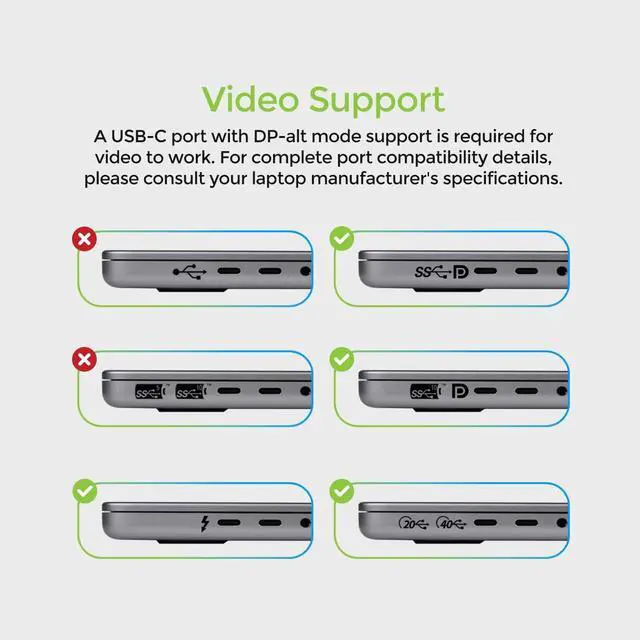 Video Support

A USB-C port with DP-alt mode support is required for video to work. For complete port compatibility details, please consult your laptop manufacturer's specifications.

SS

SS SS

SS

20 40