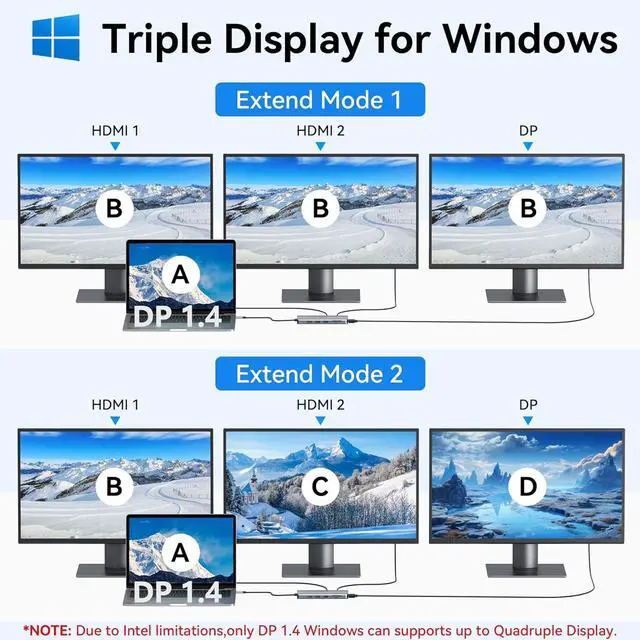 Triple Display for Windows

Extend Mode 1

HDMI 1

HDMI 2

DP

B

B

B

A

DP 1.4

Extend Mode 2

HDMI 1

HDMI 2

DP

B

C

D

A

DP 1.4

*NOTE: Due to Intel limitations,only DP 1.4 Windows can supports up to Quadruple Display.